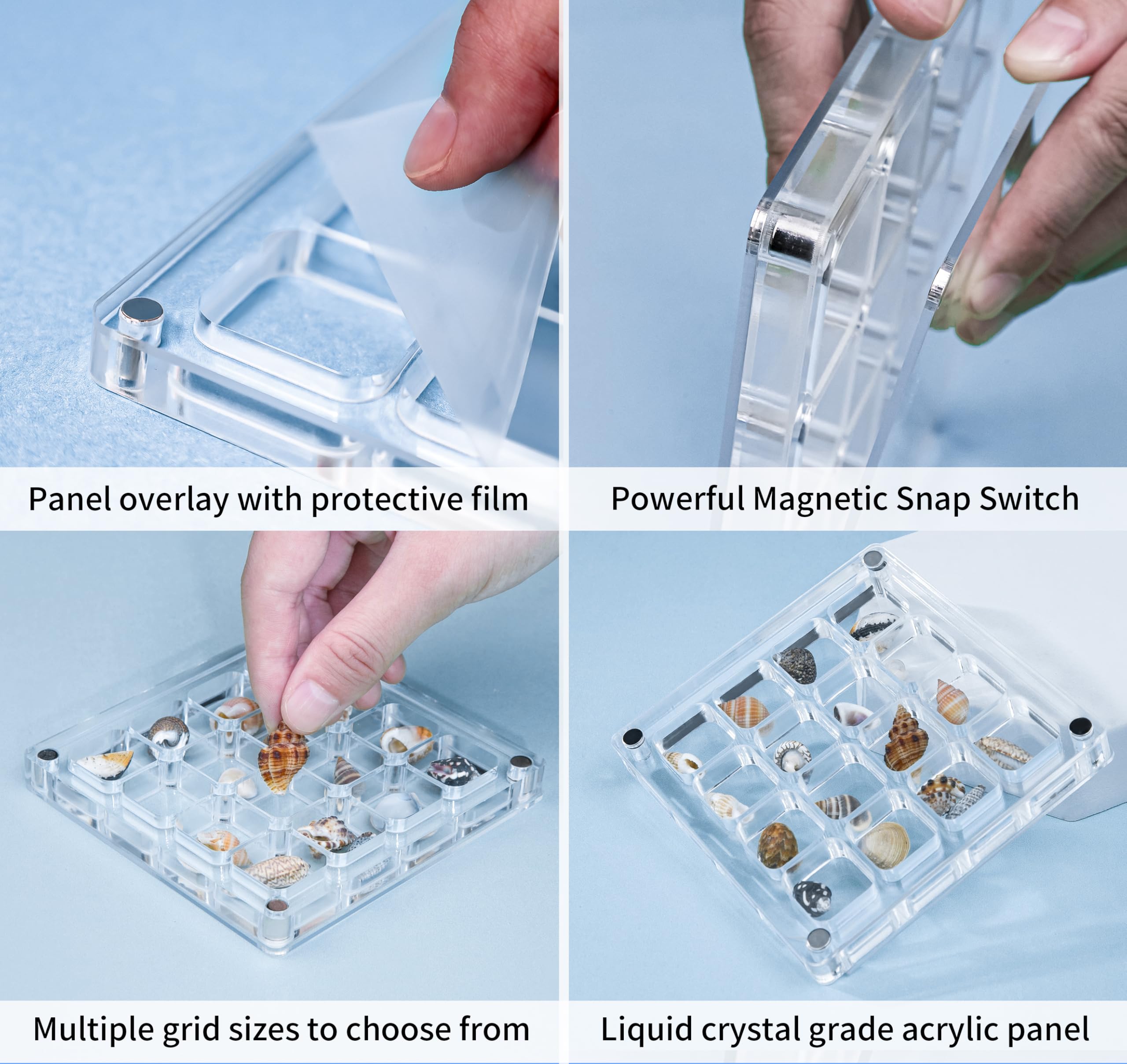 Panel overlay with protective film

Powerful Magnetic Snap Switch

Multiple grid sizes to choose from

Liquid crystal grade acrylic panel