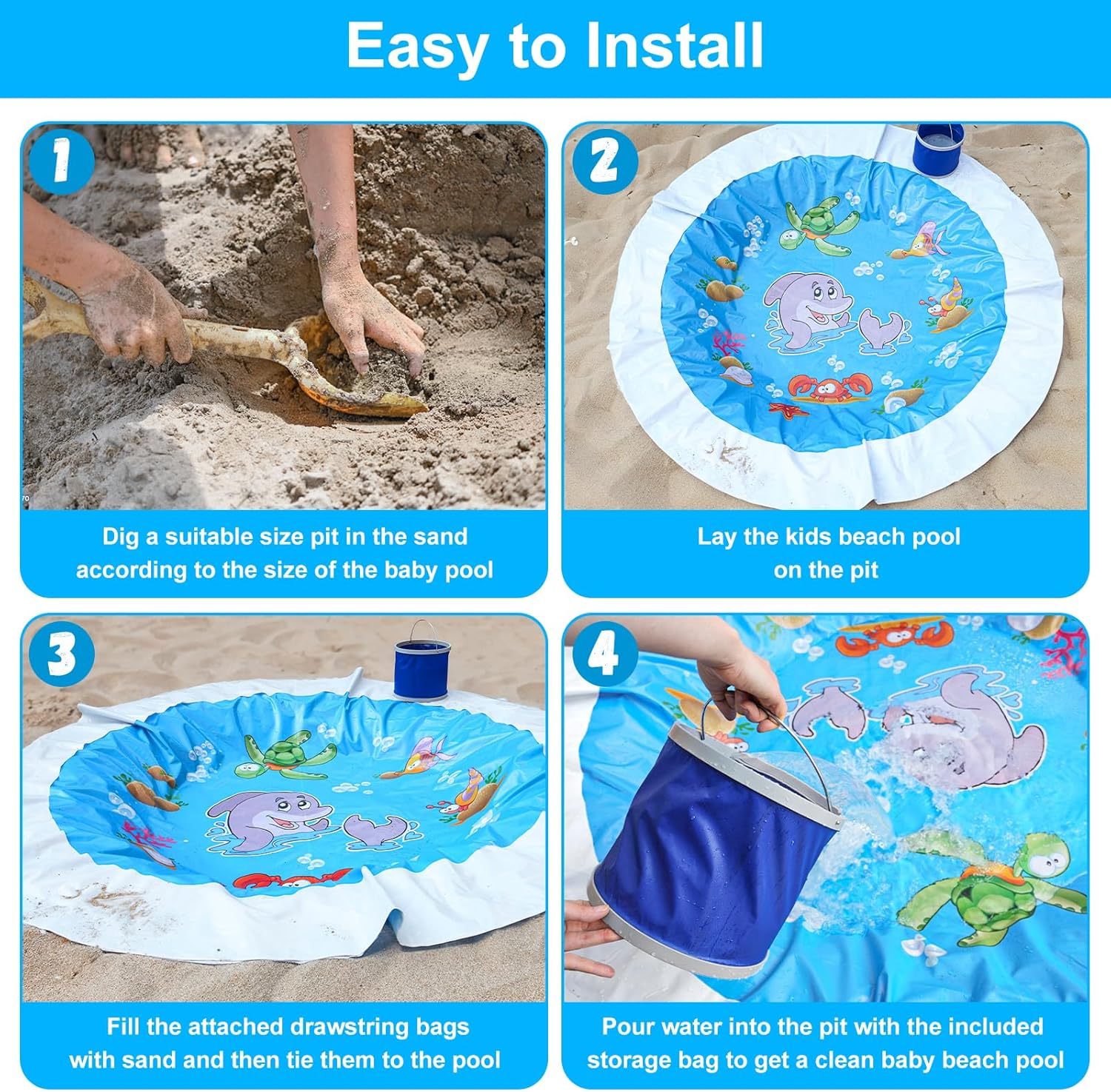 Easy to Install

1

Dig a suitable size pit in the sand according to the size of the baby pool

2

Lay the kids beach pool on the pit

3

Fill the attached drawstring bags with sand and then tie them to the pool

4

Pour water into the pit with the included storage bag to get a clean baby beach pool