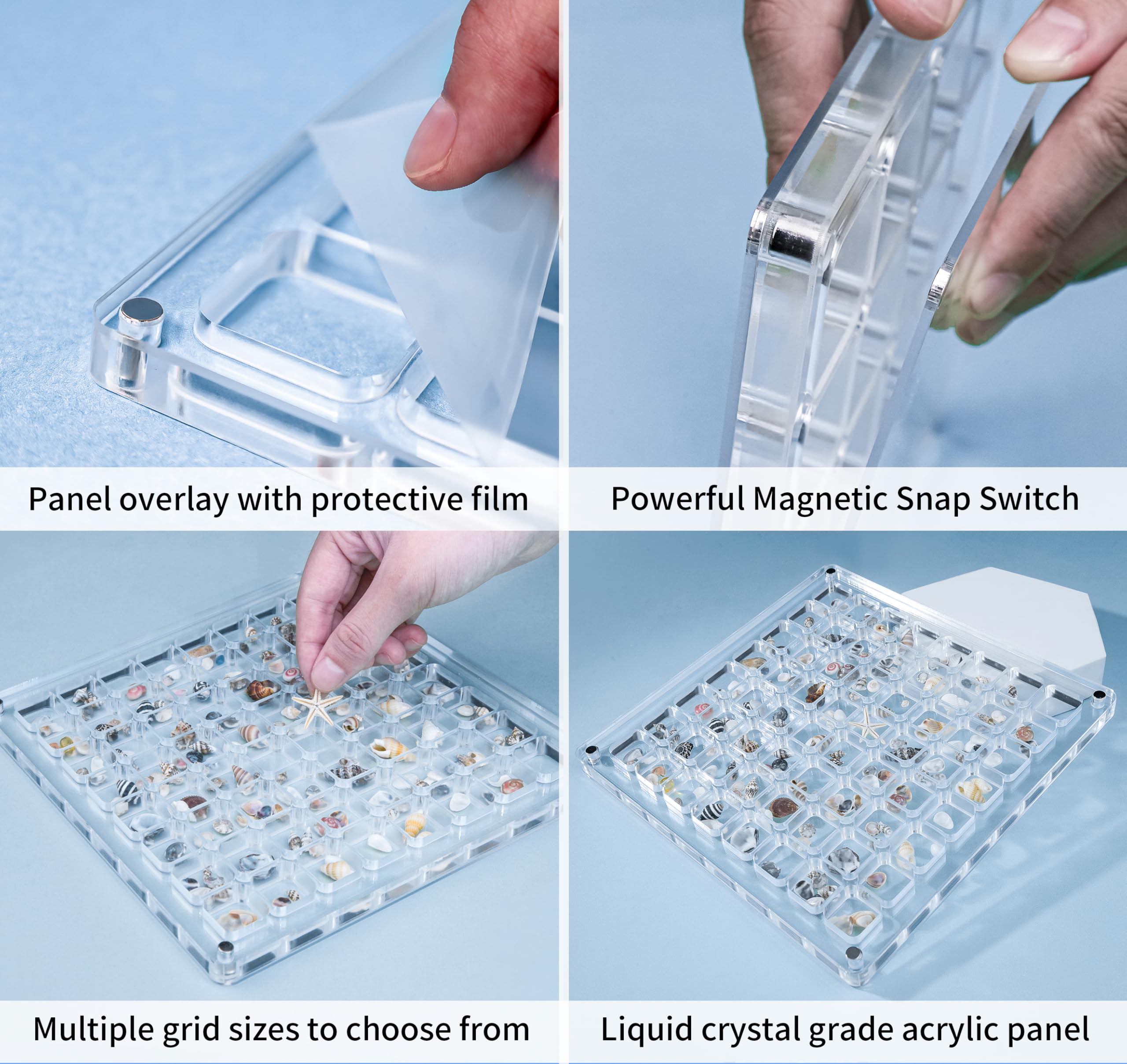 Panel overlay with protective film

Powerful Magnetic Snap Switch

Multiple grid sizes to choose from

Liquid crystal grade acrylic panel